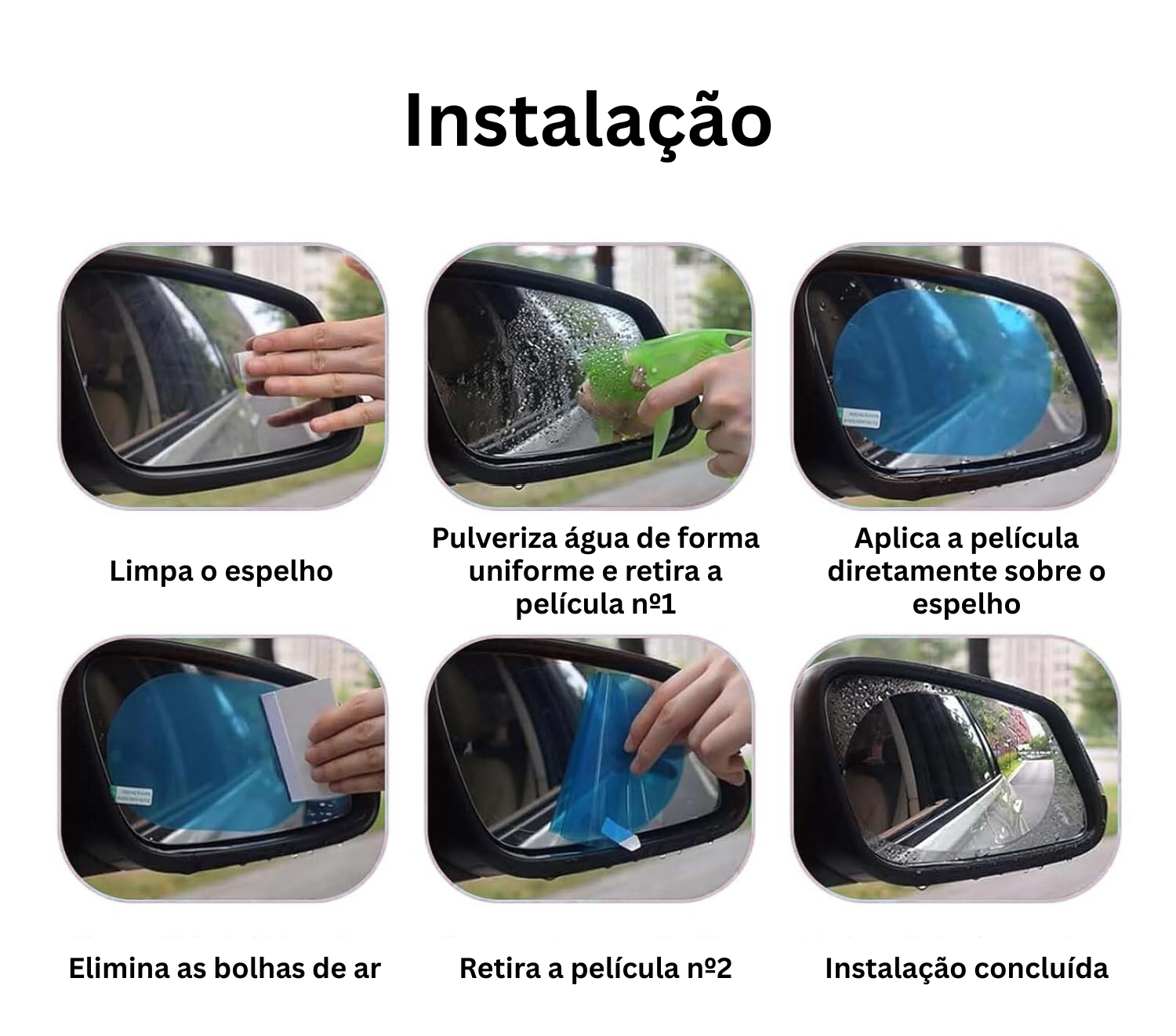 Instalação

Limpa o espelho

Pulveriza água de forma uniforme e retira a película nº1

Aplica a película diretamente sobre o espelho

Elimina as bolhas de ar

Retira a película nº2

Instalação concluída