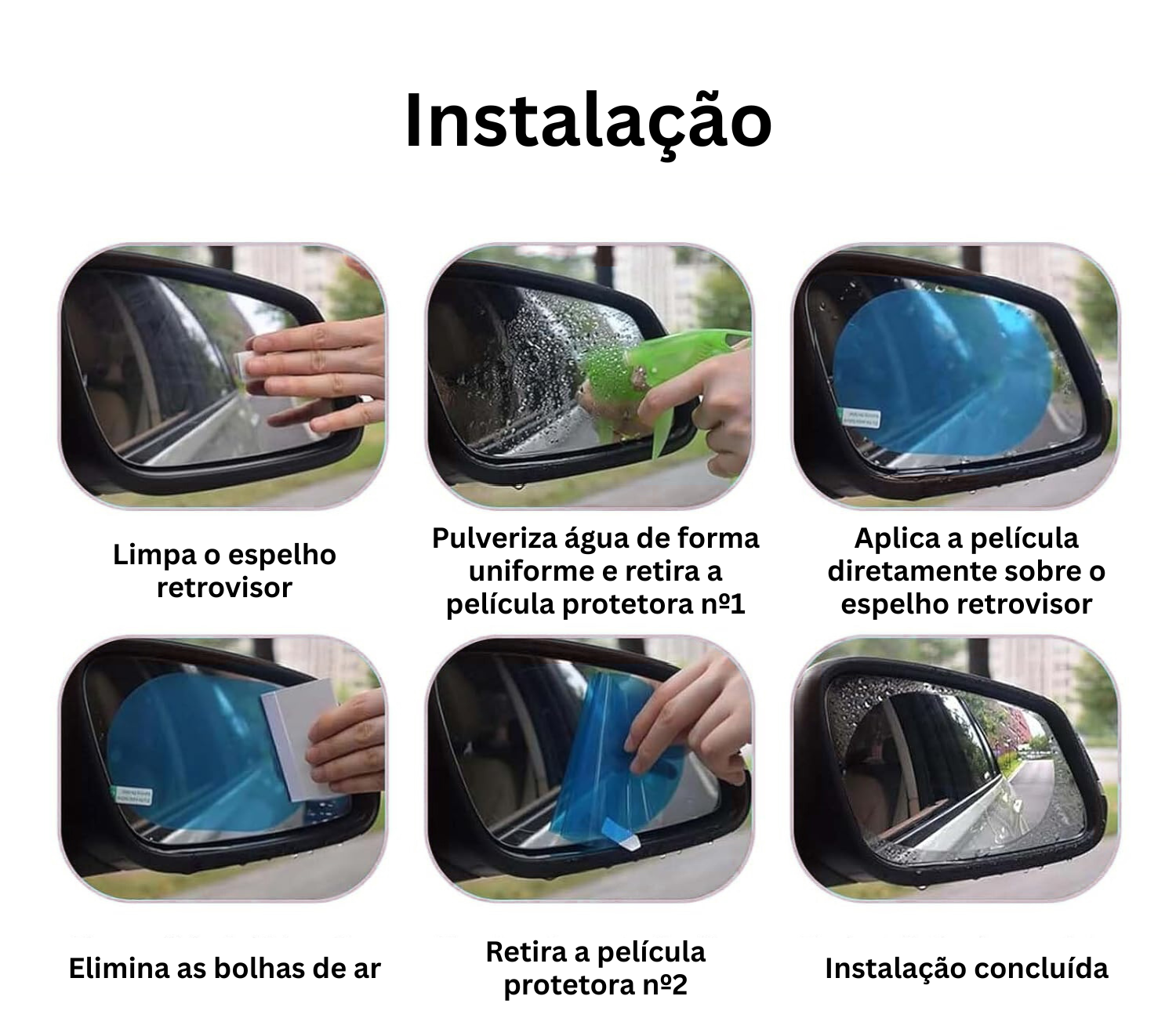 Instalação

Limpa o espelho retrovisor

Pulveriza água de forma uniforme e retira a película protetora nº1

Aplica a película diretamente sobre o espelho retrovisor

Elimina as bolhas de ar

Retira a película protetora nº2

Instalação concluída