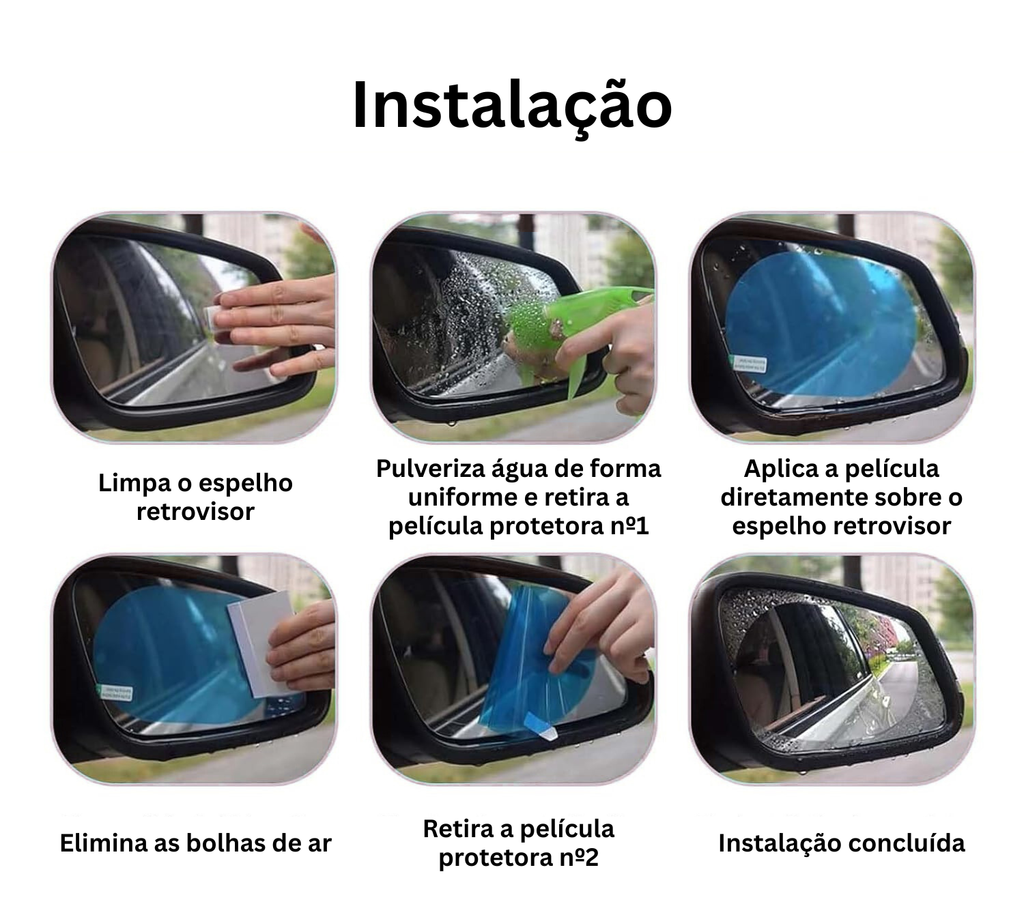 Instalação

Limpa o espelho retrovisor

Pulveriza água de forma uniforme e retira a película protetora nº1

Aplica a película diretamente sobre o espelho retrovisor

Elimina as bolhas de ar

Retira a película protetora nº2

Instalação concluída