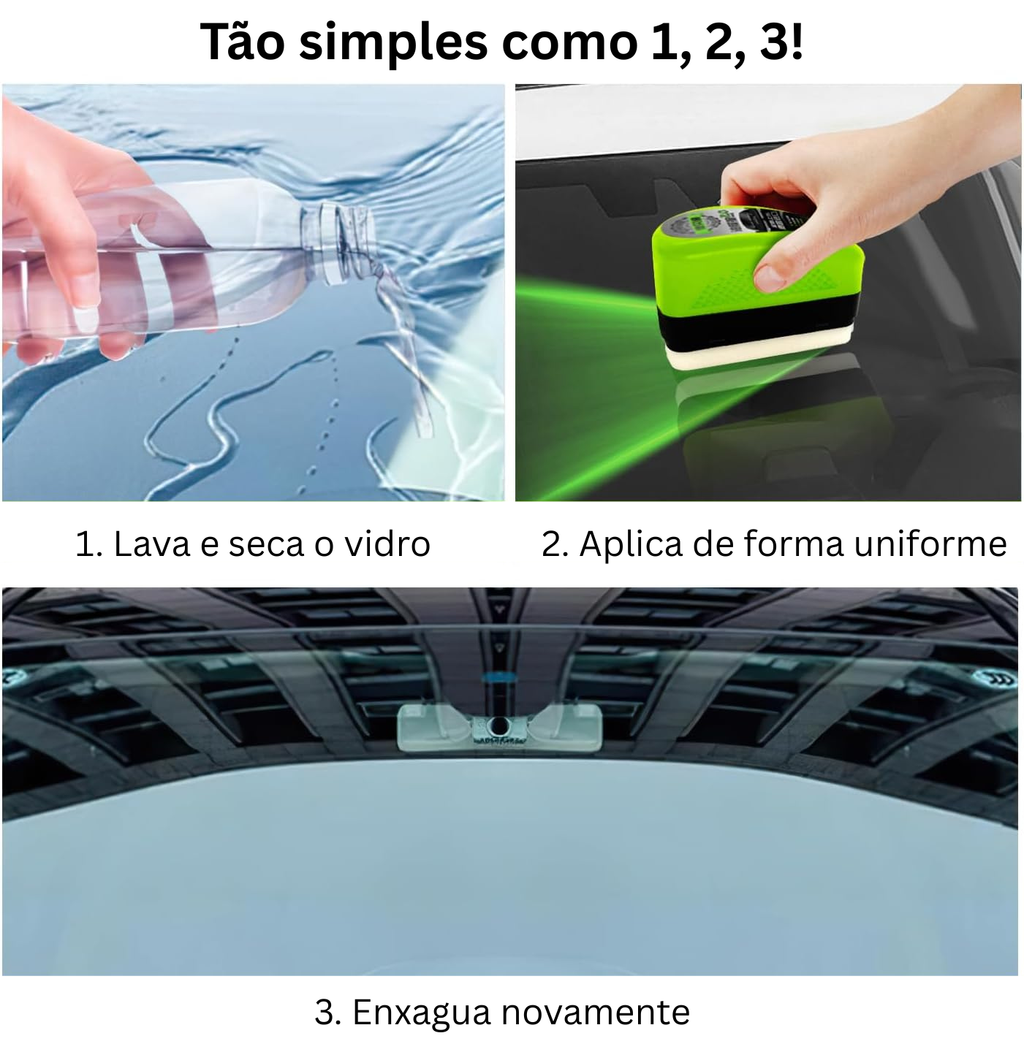 Tão simples como 1, 2, 3!

1. Lava e seca o vidro

2. Aplica de forma uniforme

3. Enxagua novamente