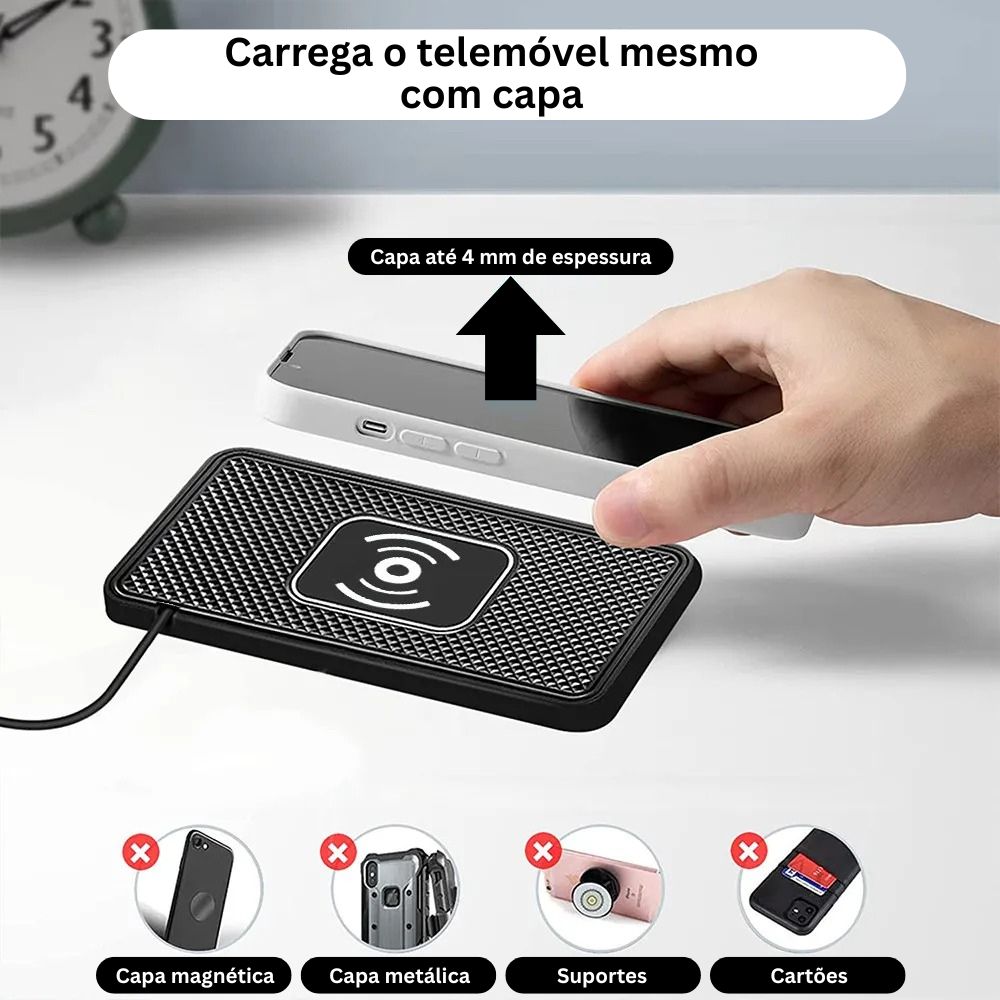 Carrega o telemóvel mesmo com capa

Capa até 4 mm de espessura

Capa magnética

Capa metálica

Suportes

Cartões